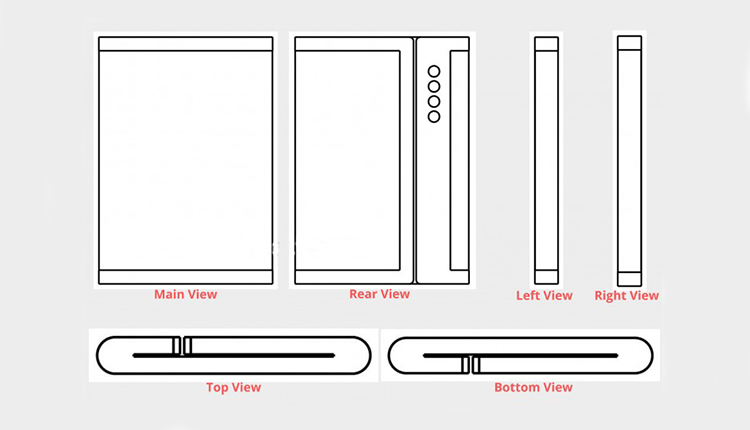 Main View

Rear View

Left View

Right View

Top View

Bottom View